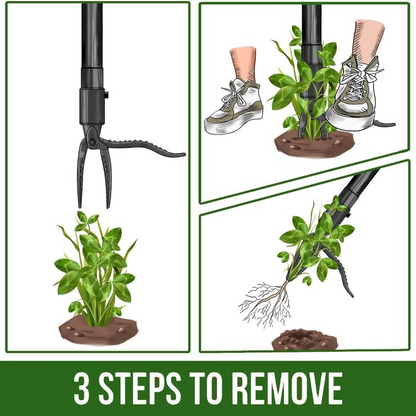 3 STEPS TO REMOVE